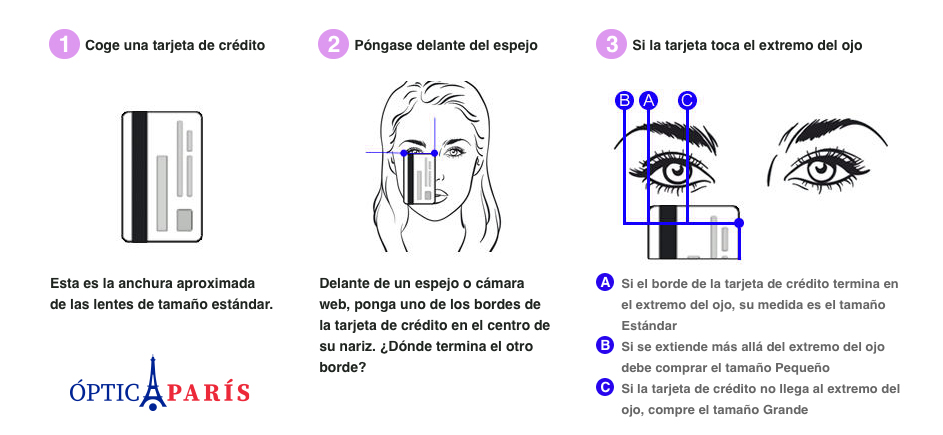 1 Coge una tarjeta de crédito

Esta es la anchura aproximada de las lentes de tamaño estándar.

ÓPTICA PARÍS

2 Póngase delante del espejo

Delante de un espejo o cámara web, ponga uno de los bordes de la tarjeta de crédito en el centro de su nariz. ¿Dónde termina el otro borde?

3 Si la tarjeta toca el extremo del ojo

B A C

A Si el borde de la tarjeta de crédito termina en el extremo del ojo, su medida es el tamaño Estándar

B Si se extiende más allá del extremo del ojo debe comprar el tamaño Pequeño

C Si la tarjeta de crédito no llega al extremo del ojo, compre el tamaño Grande